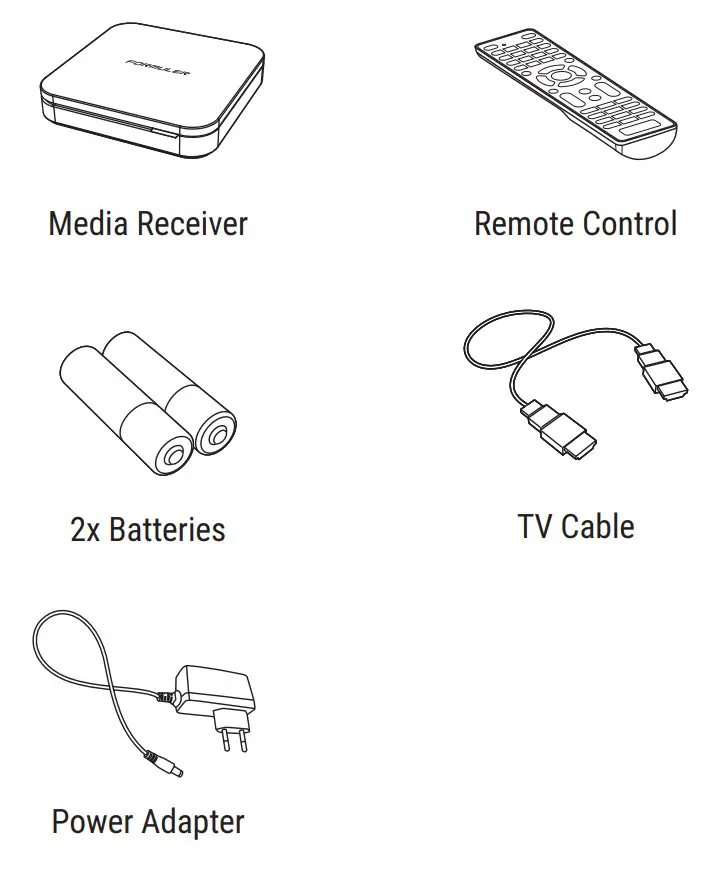 FORMULER

Media Receiver

Remote Control

2x Batteries

TV Cable

Power Adapter