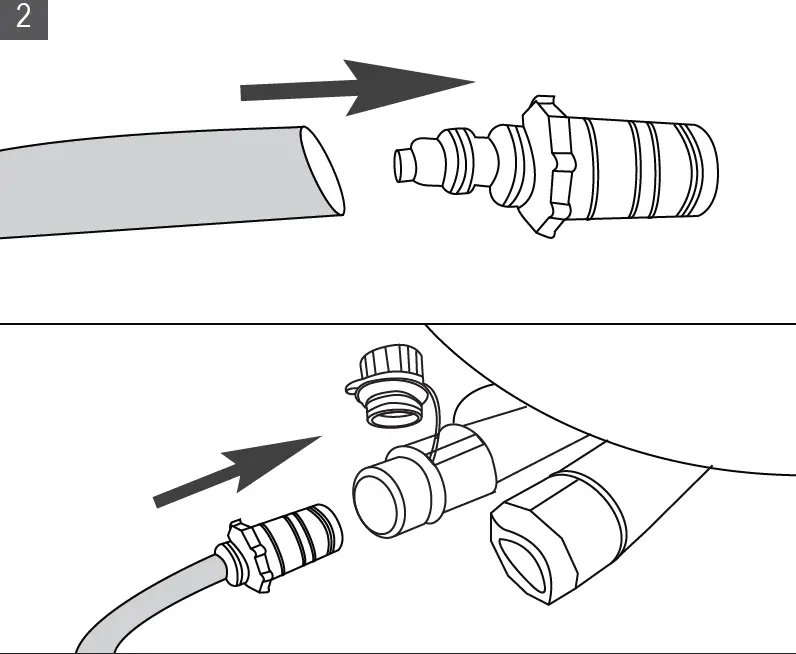 2