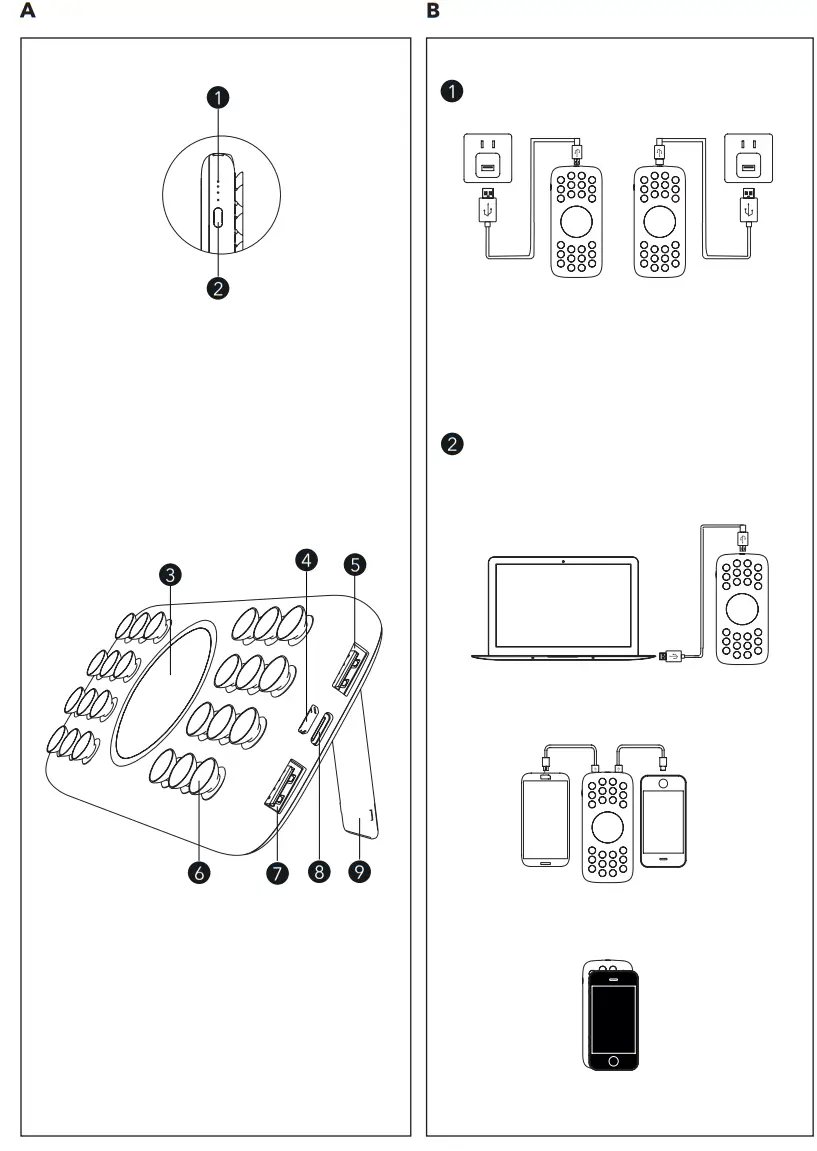 A

1

2

3

4

5

6

7

8

9

B

1

2