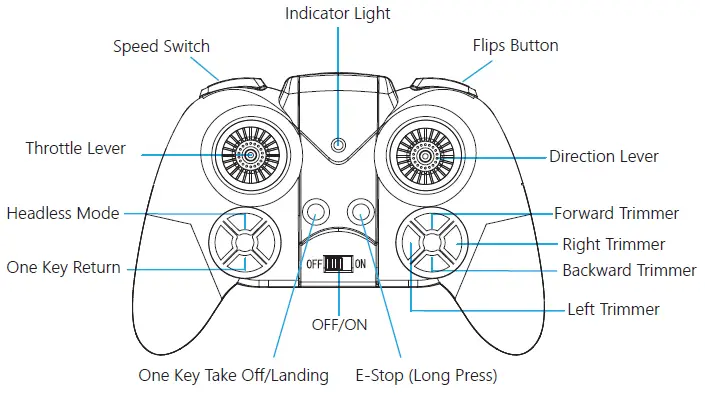 Indicator Light
Speed Switch
Flips Button
Throttle Lever
Direction Lever
Headless Mode
Forward Trimmer
Right Trimmer
One Key Return
Backward Trimmer
OFF
ON
Left Trimmer
OFF/ON
One Key Take Off/Landing
E-Stop (Long Press)