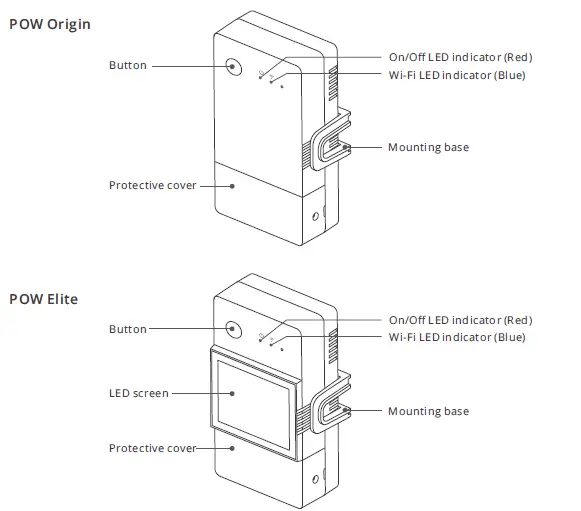 POW Origin

Button

On/Off LED indicator (Red)

Wi-Fi LED indicator (Blue)

Mounting base

Protective cover

POW Elite

Button

On/Off LED indicator (Red)

Wi-Fi LED indicator (Blue)

LED screen

Mounting base

Protective cover