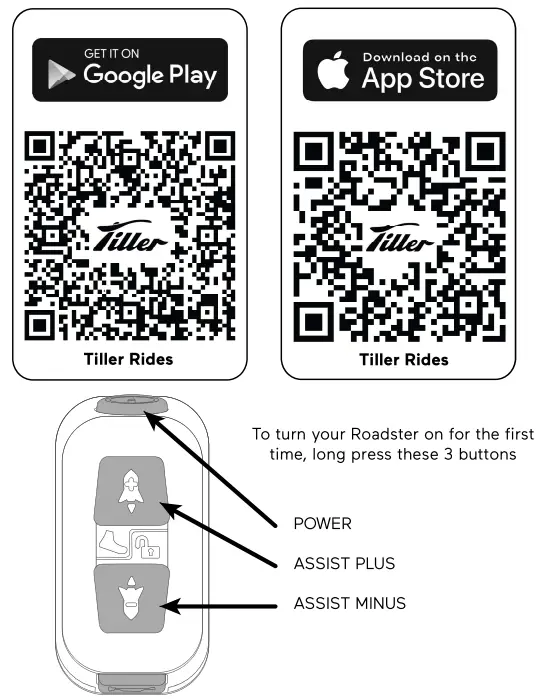 GET IT ON
Google Play

Tiller

Tiller Rides

Download on the
App Store

Tiller

Tiller Rides

To turn your Roadster on for the first time, long press these 3 buttons

POWER

ASSIST PLUS

ASSIST MINUS