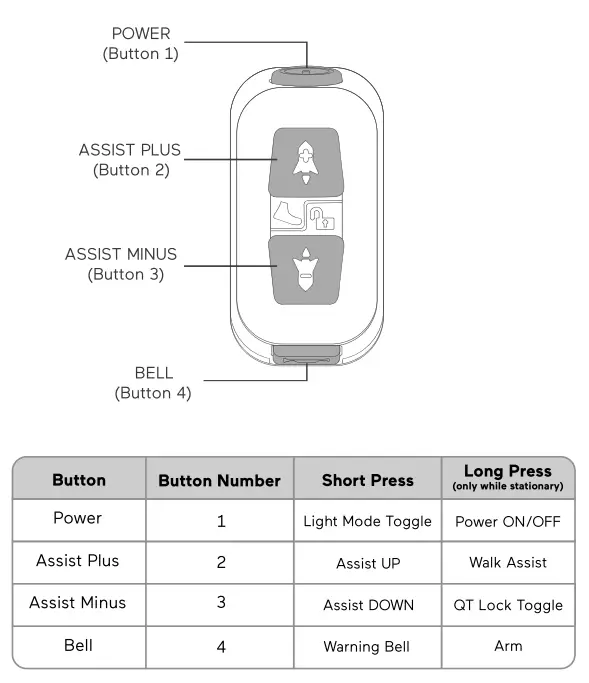 POWER
(Button 1)

ASSIST PLUS
(Button 2)

ASSIST MINUS
(Button 3)

BELL
(Button 4)

| Button | Button Number | Short Press | Long Press (only while stationary) |
|---|---|---|---|
| Power | 1 | Light Mode Toggle | Power ON/OFF |
| Assist Plus | 2 | Assist UP | Walk Assist |
| Assist Minus | 3 | Assist DOWN | QT Lock Toggle |
| Bell | 4 | Warning Bell | Arm |