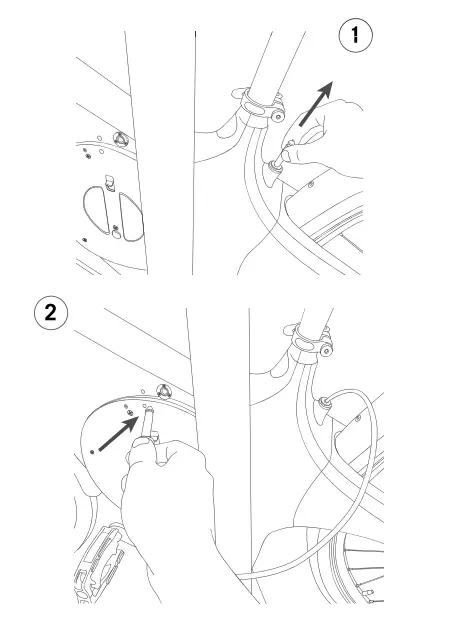 1

2