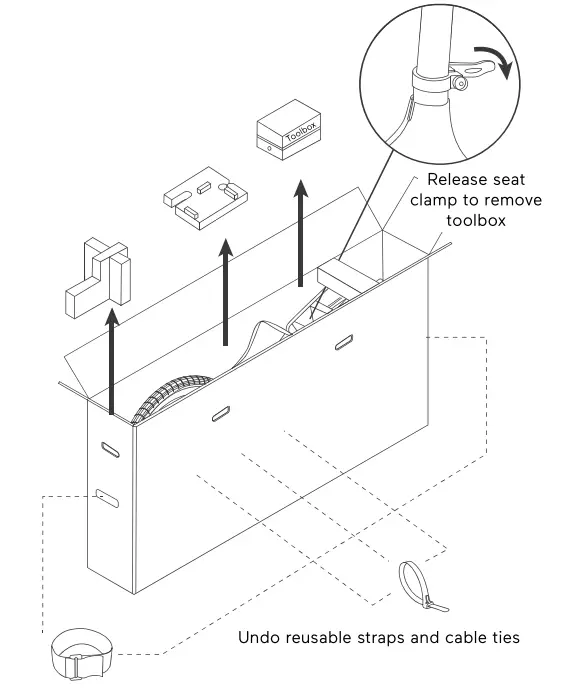 Toolbox

Release seat clamp to remove toolbox

Undo reusable straps and cable ties