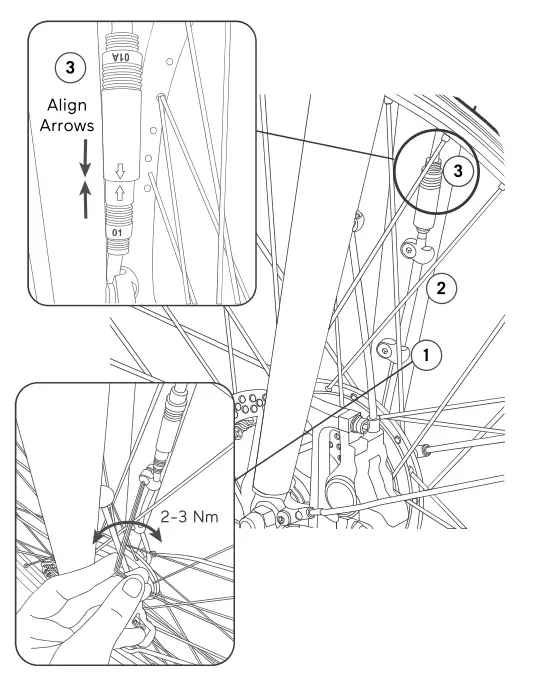 3
Align Arrows
01A
01
3
2
1
2-3 Nm