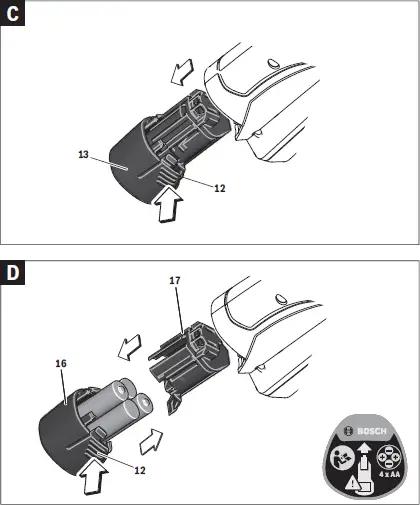 C

13

12

D

17

16

12

BOSCH

4 x AA