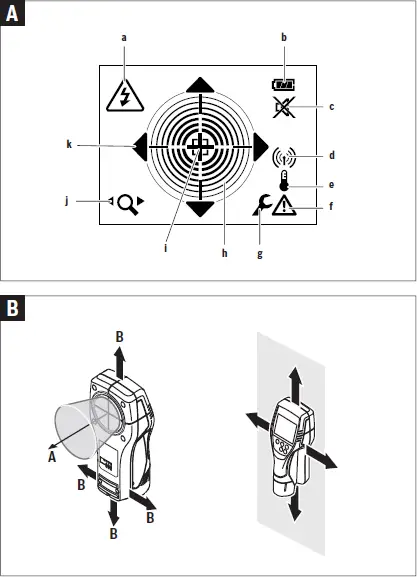 A

a

b

c

k

d

e

j

f

i

h

g

B

B

A

B

B

B