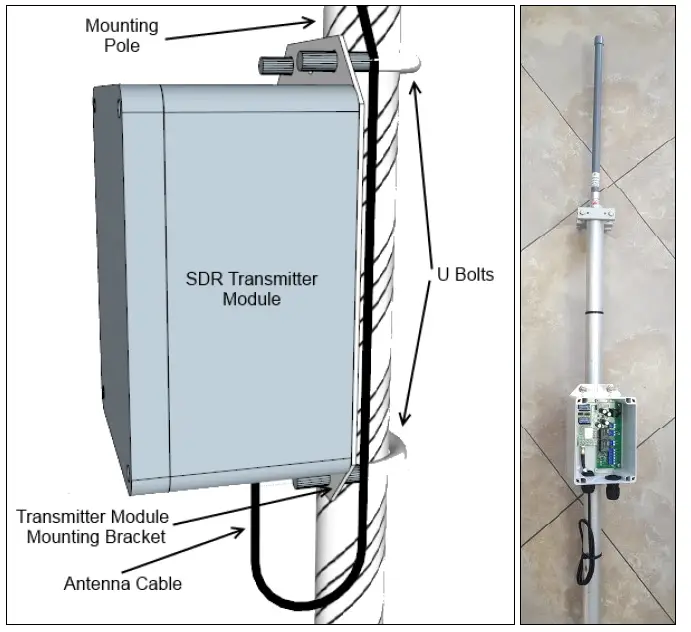 Mounting Pole

SDR Transmitter Module

U Bolts

Transmitter Module Mounting Bracket

Antenna Cable