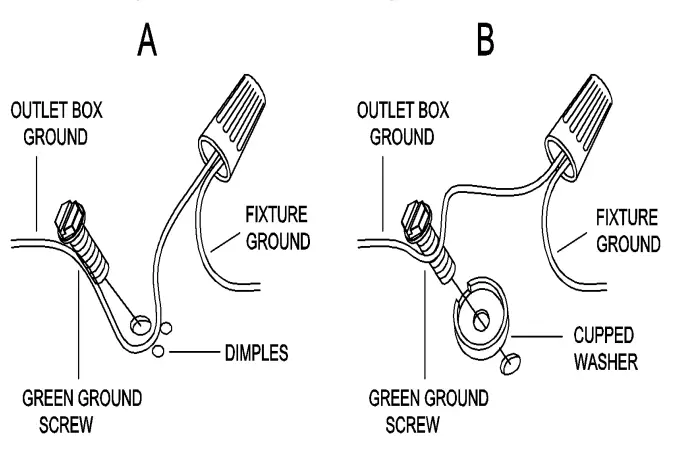 A

OUTLET BOX GROUND

FIXTURE GROUND

DIMPLES

GREEN GROUND SCREW

B

OUTLET BOX GROUND

FIXTURE GROUND

CUPPED WASHER

GREEN GROUND SCREW