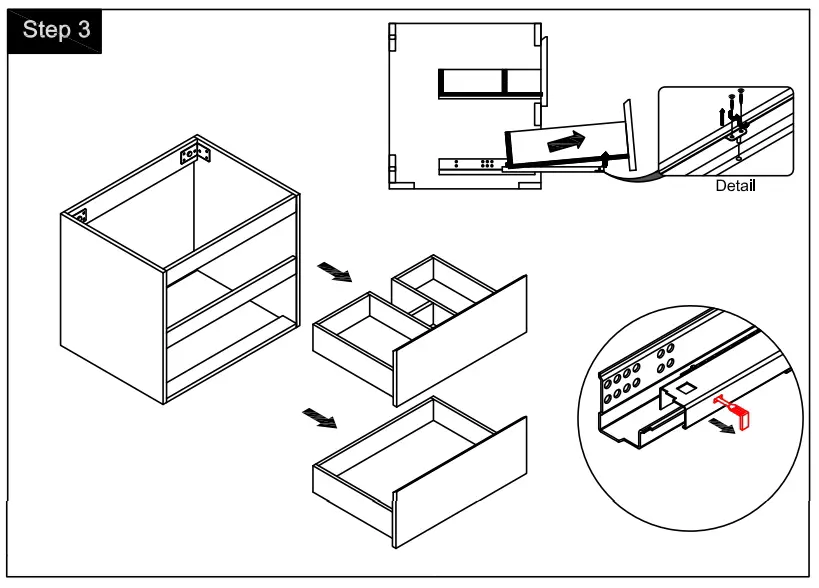 Step 3

Detail