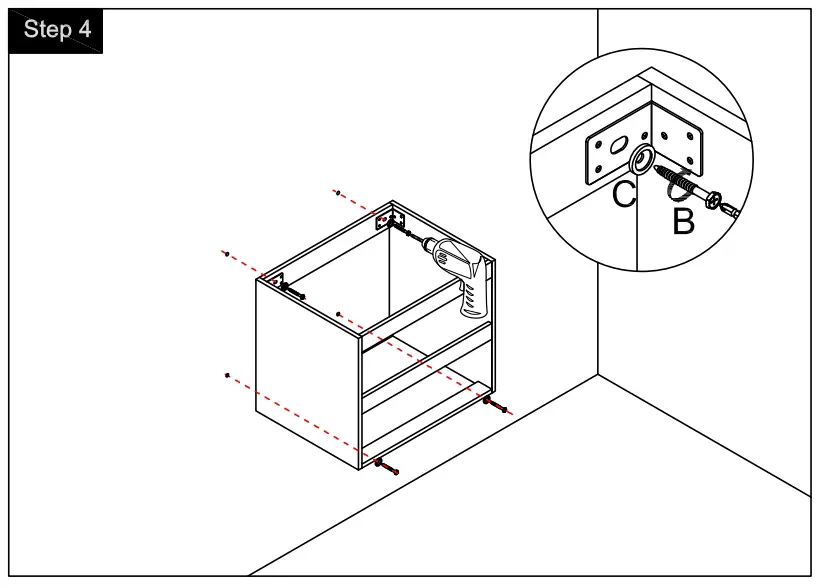 Step 4

C

B