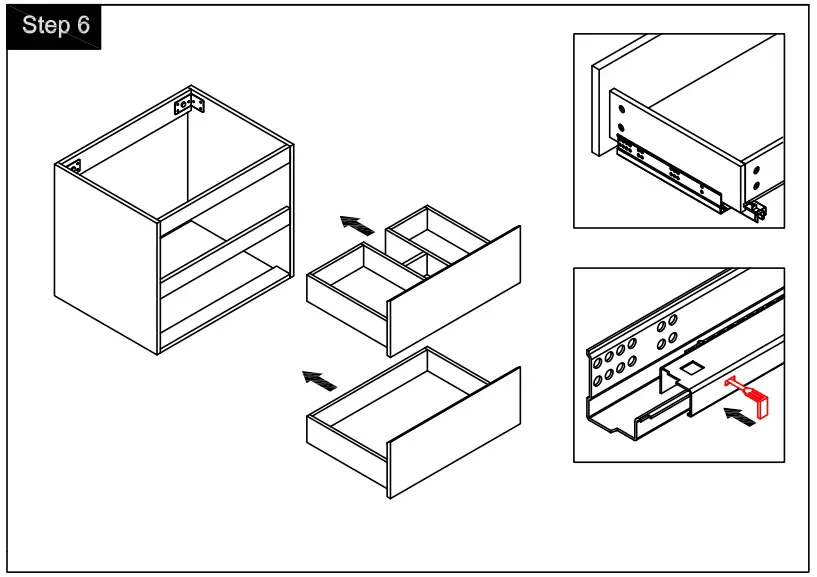 Step 6