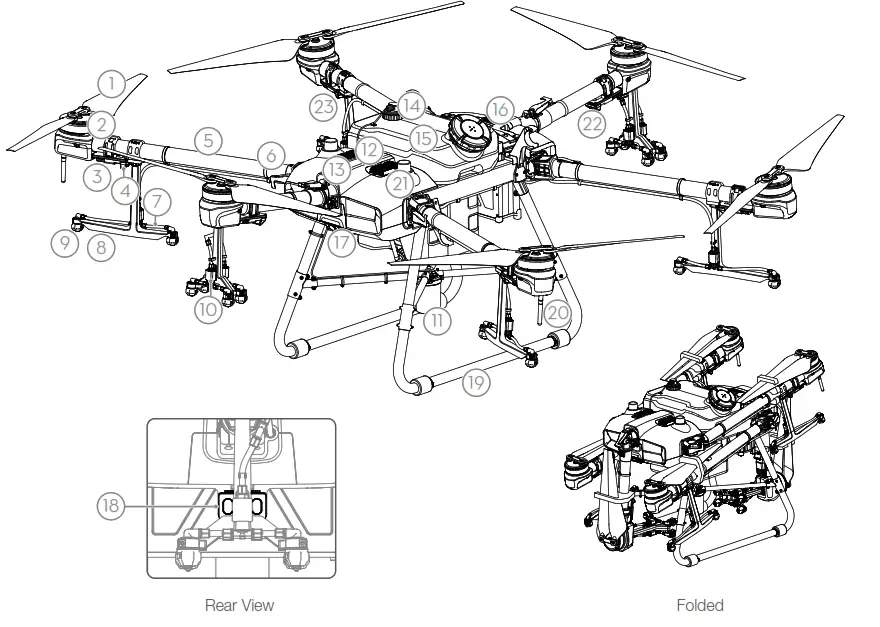 1
2
3
4
5
6
7
8
9
10
11
12
13
14
15
16
17
18
19
20
21
22
23

Rear View

Folded