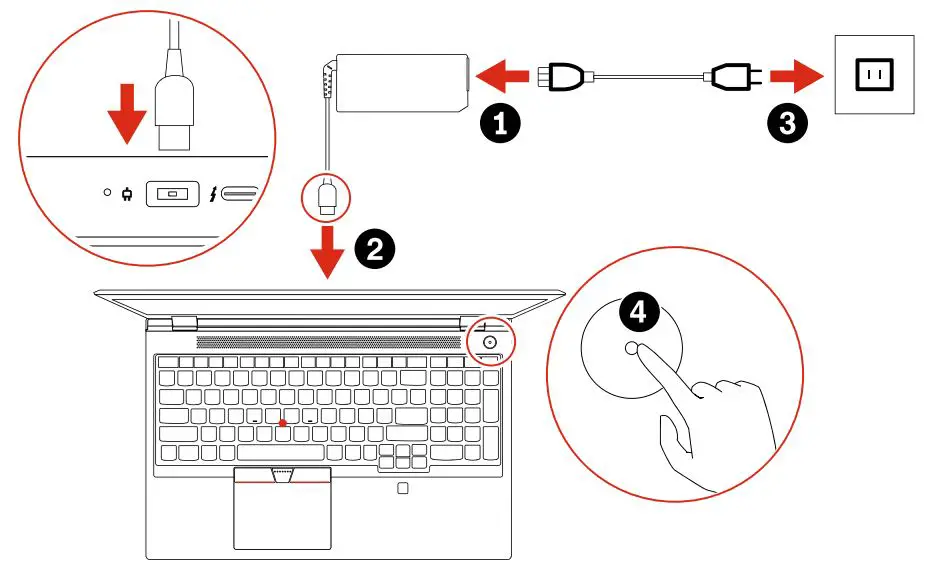 1

3

2

4