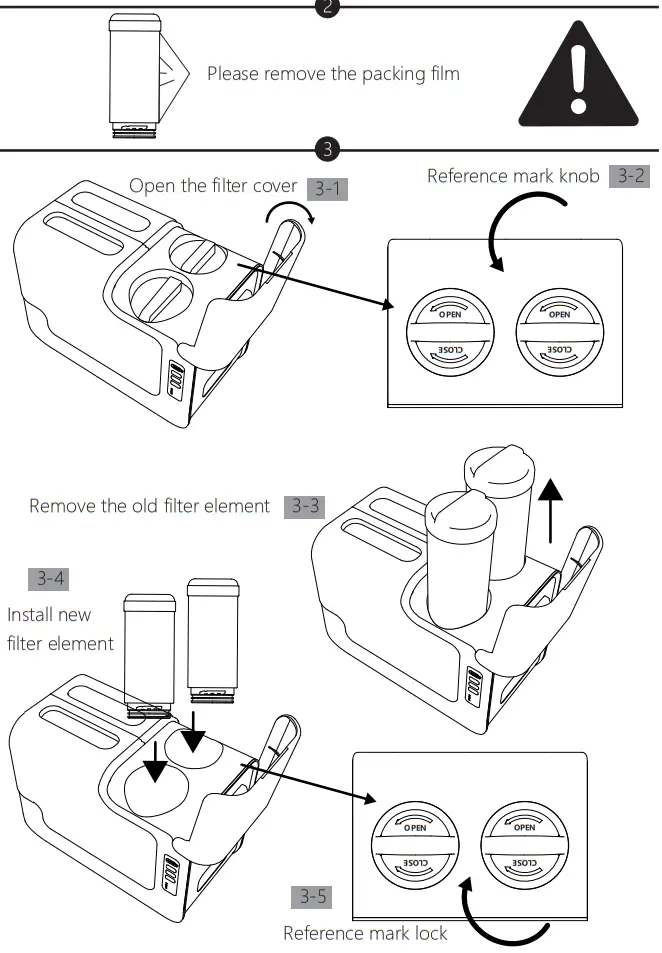 2

Please remove the packing film

3

Open the filter cover 3-1

Reference mark knob 3-2

OPEN
CLOSE
OPEN
CLOSE

Remove the old filter element 3-3

3-4
Install new filter element

OPEN
CLOSE
OPEN
CLOSE

3-5
Reference mark lock