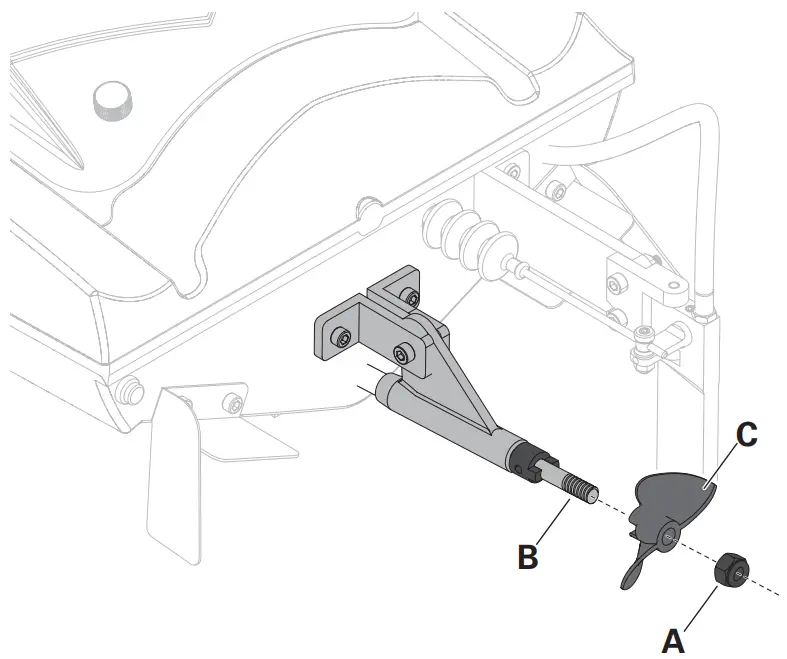 C
B
A