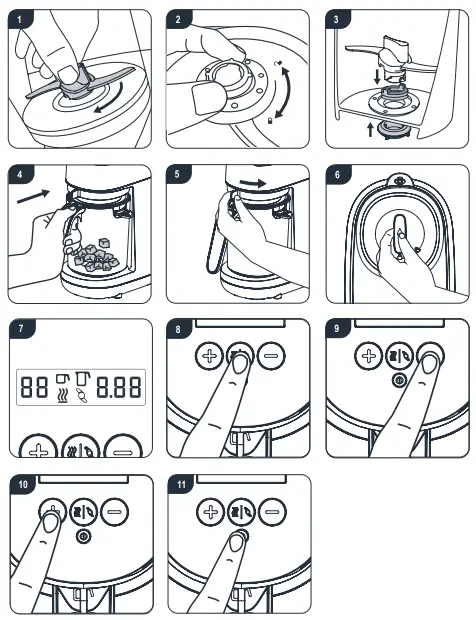 1

2

3

4

5

6

7

88

8.88

8

9

10

11