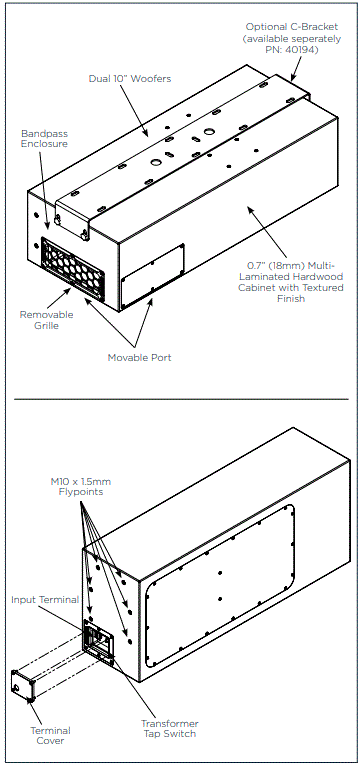 Optional C-Bracket (available seperately PN: 40194)

Dual 10" Woofers

Bandpass Enclosure

0.7" (18mm) Multi-Laminated Hardwood Cabinet with Textured Finish

Removable Grille

Movable Port

M10 x 1.5mm Flypoints

Input Terminal

Terminal Cover

Transformer Tap Switch