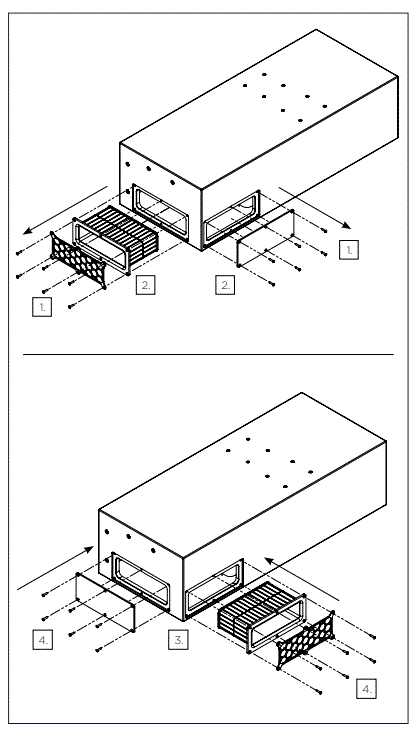 1.
2.
2.
1.

4.
3.
4.