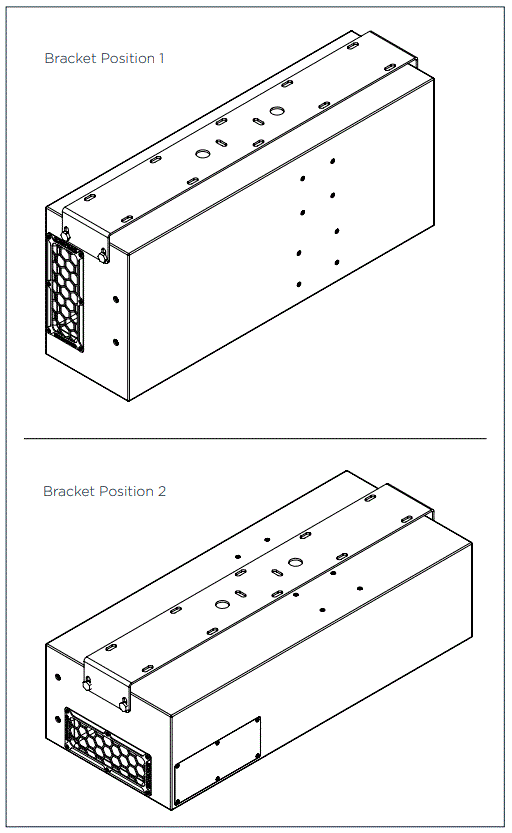 Bracket Position 1

Bracket Position 2