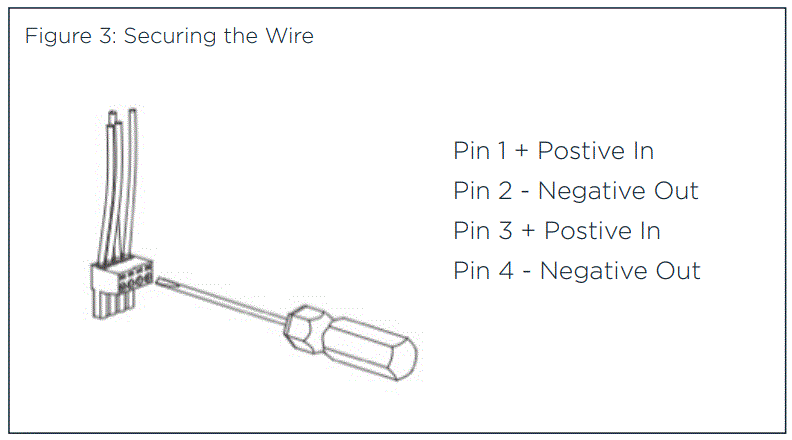 Figure 3: Securing the Wire

Pin 1 + Postive In
Pin 2 - Negative Out
Pin 3 + Postive In
Pin 4 - Negative Out