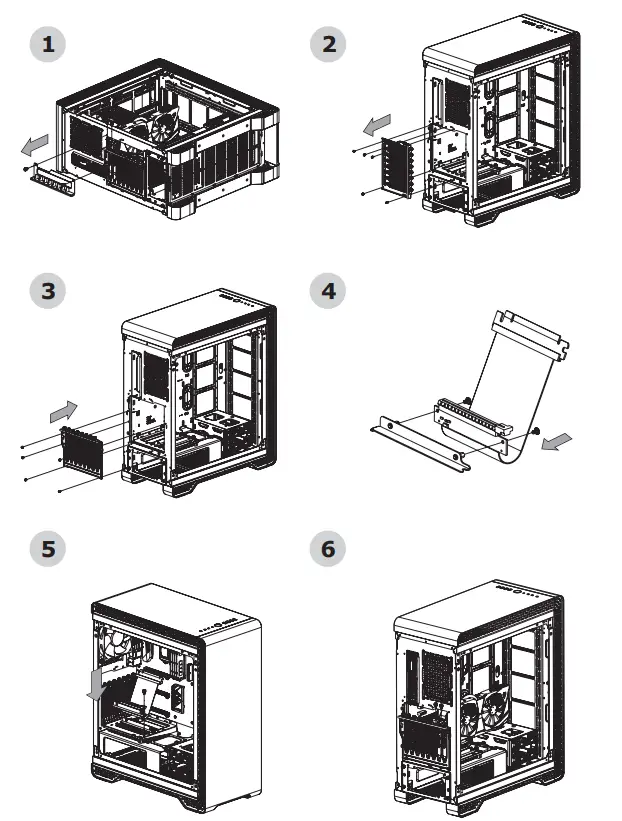 1

2

3

4

5

6