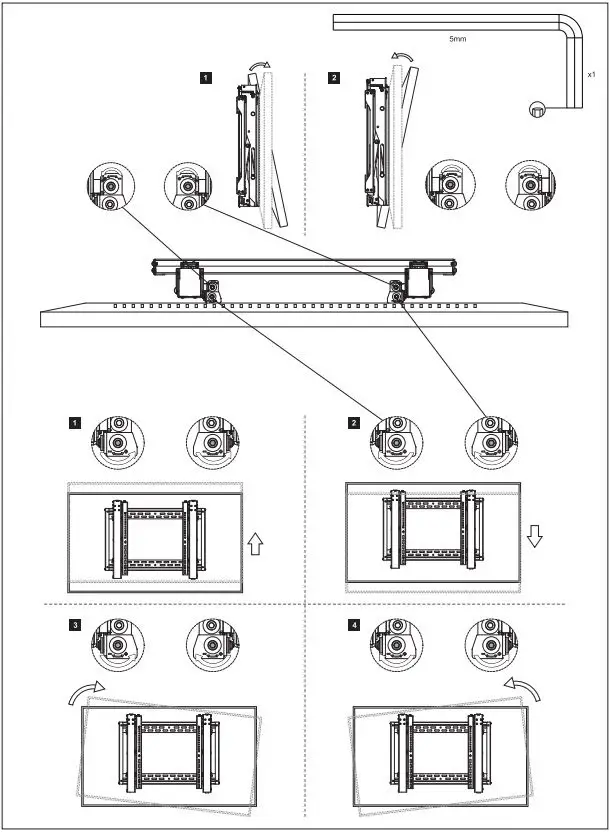 5mm

x1

1

2

1

2

3

4