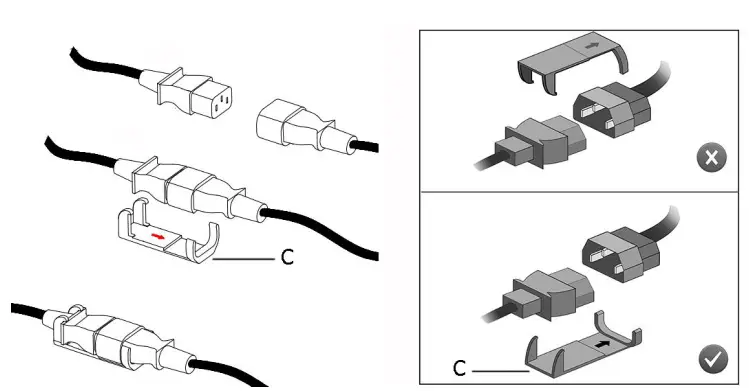 C

C