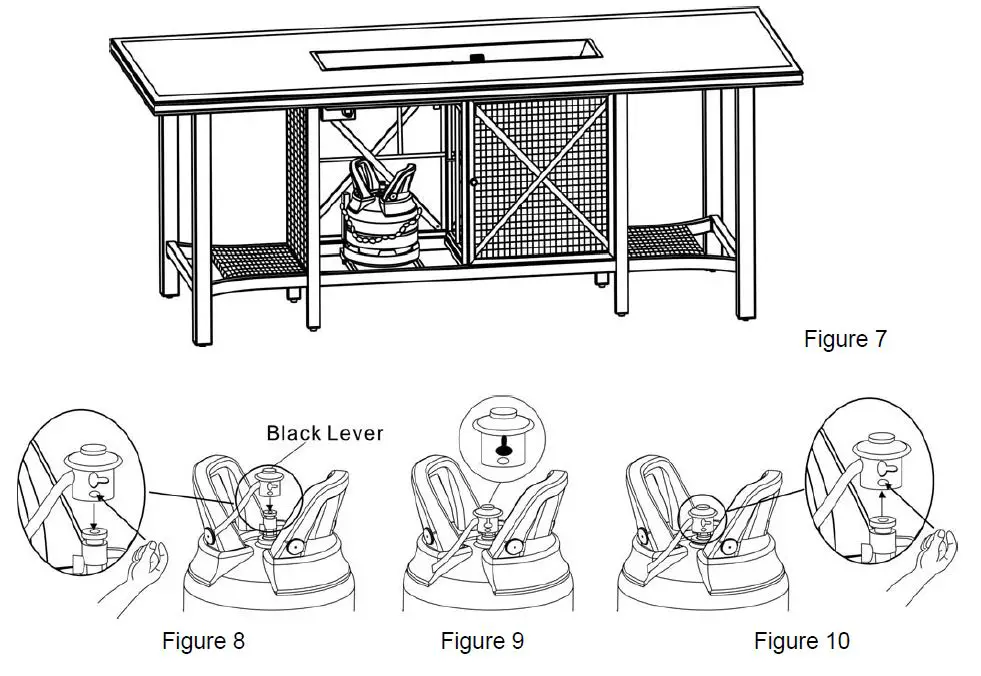 Figure 7

Black Lever

Figure 8

Figure 9

Figure 10