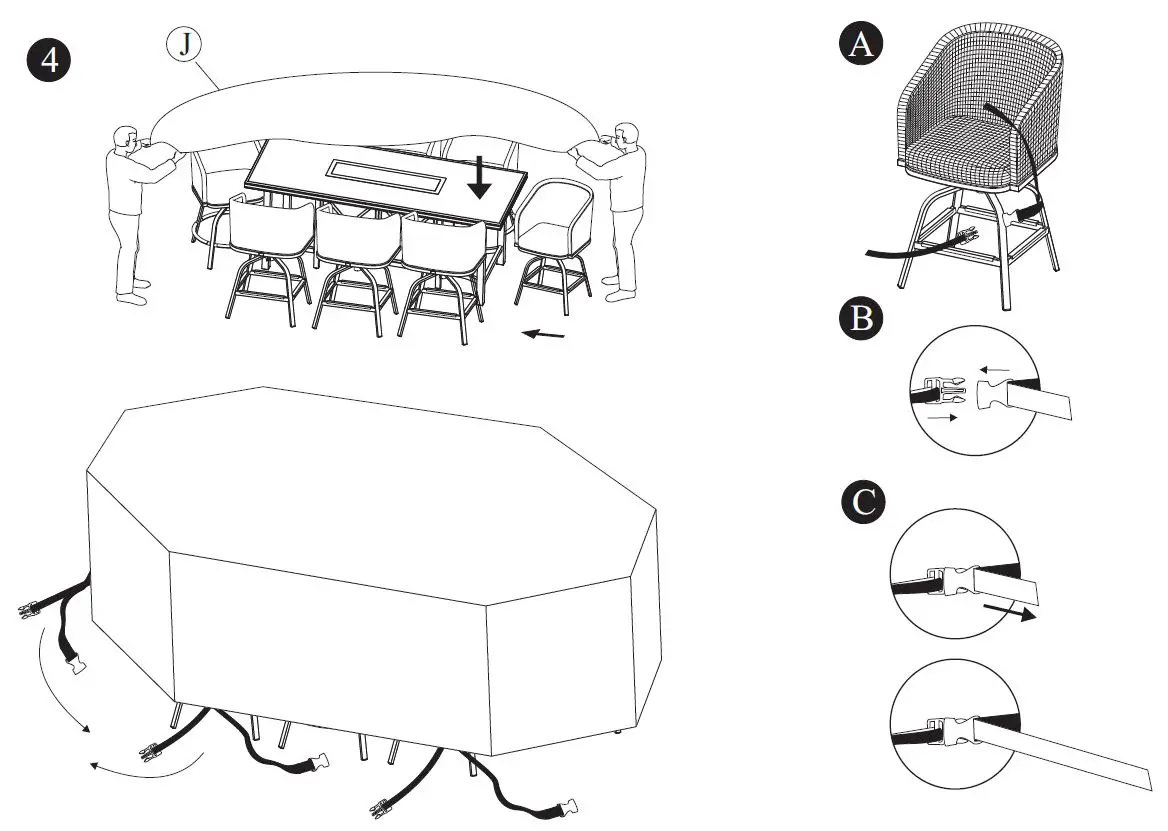 4
J
A
B
C