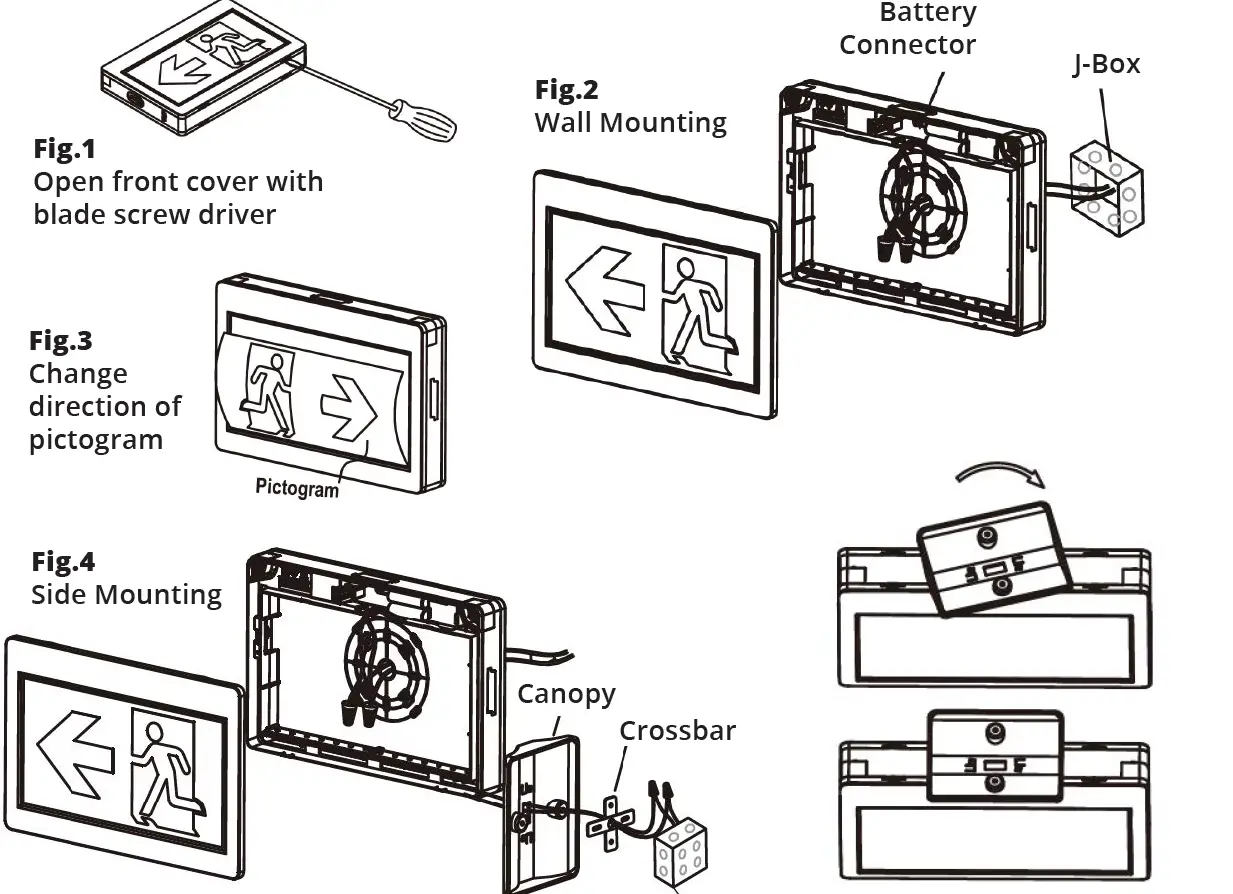 Fig.1
Open front cover with blade screw driver

Fig.2
Wall Mounting

Battery Connector

J-Box

Fig.3
Change direction of pictogram

Pictogram

Fig.4
Side Mounting

Canopy

Crossbar