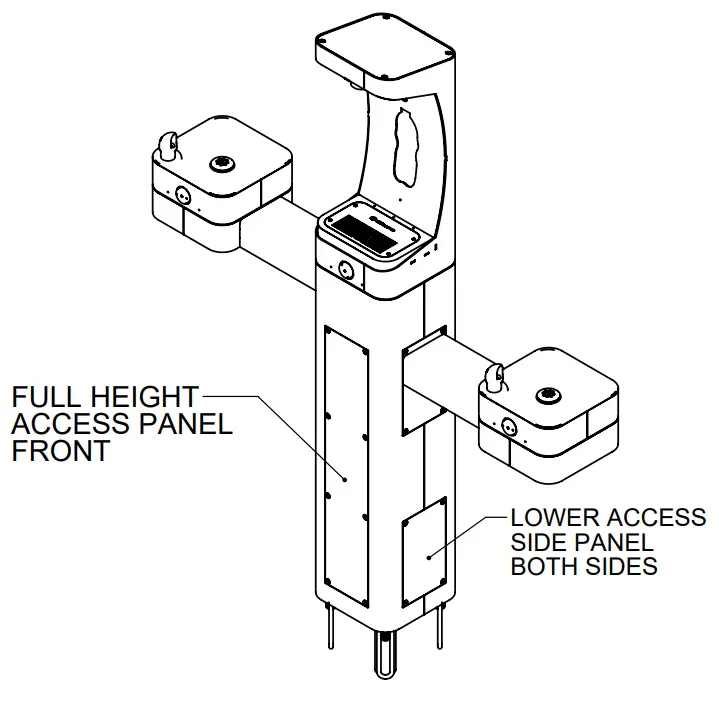 FULL HEIGHT ACCESS PANEL FRONT

LOWER ACCESS SIDE PANEL BOTH SIDES