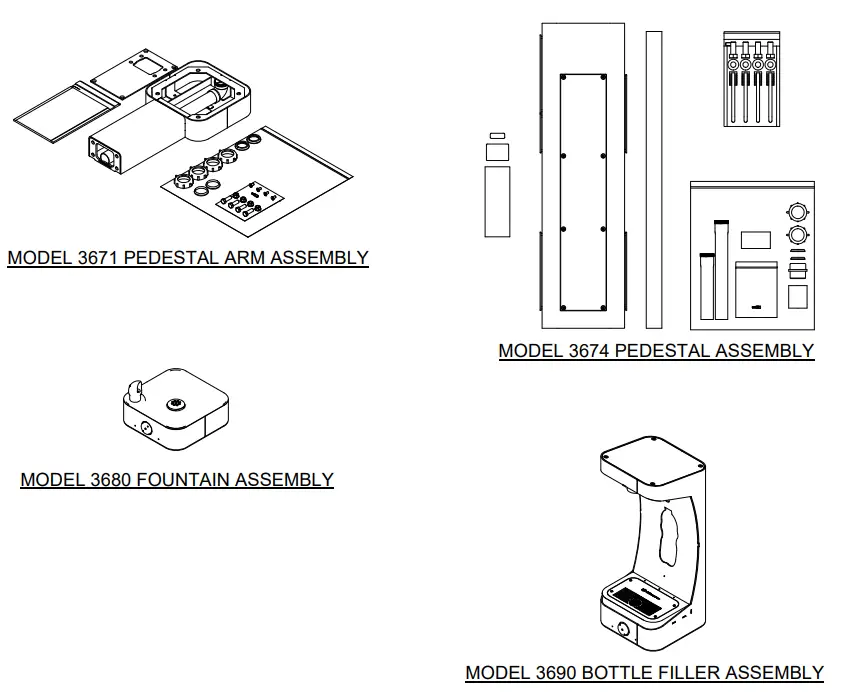 MODEL 3671 PEDESTAL ARM ASSEMBLY

MODEL 3674 PEDESTAL ASSEMBLY

MODEL 3680 FOUNTAIN ASSEMBLY

MODEL 3690 BOTTLE FILLER ASSEMBLY