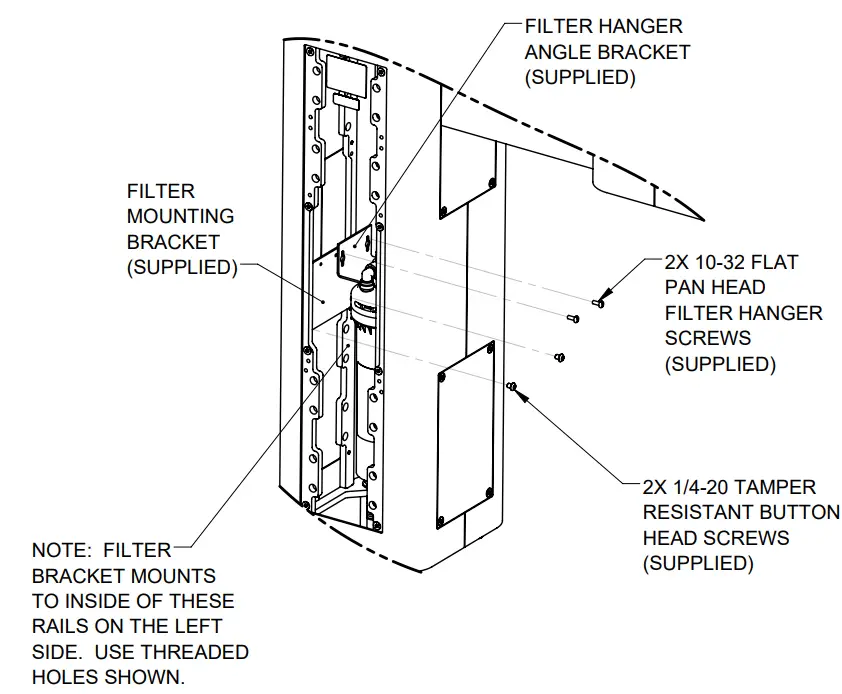 FILTER HANGER
ANGLE BRACKET
(SUPPLIED)

FILTER
MOUNTING
BRACKET
(SUPPLIED)

2X 10-32 FLAT
PAN HEAD
FILTER HANGER
SCREWS
(SUPPLIED)

2X 1/4-20 TAMPER
RESISTANT BUTTON
HEAD SCREWS
(SUPPLIED)

NOTE: FILTER
BRACKET MOUNTS
TO INSIDE OF THESE
RAILS ON THE LEFT
SIDE. USE THREADED
HOLES SHOWN.