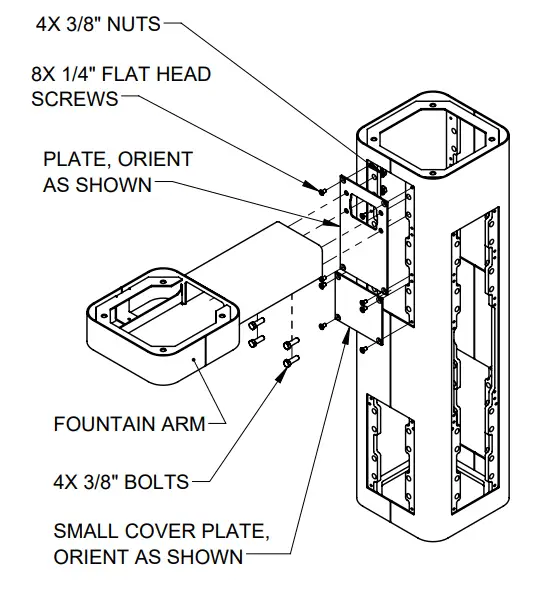 4X 3/8" NUTS

8X 1/4" FLAT HEAD SCREWS

PLATE, ORIENT AS SHOWN

FOUNTAIN ARM

4X 3/8" BOLTS

SMALL COVER PLATE, ORIENT AS SHOWN