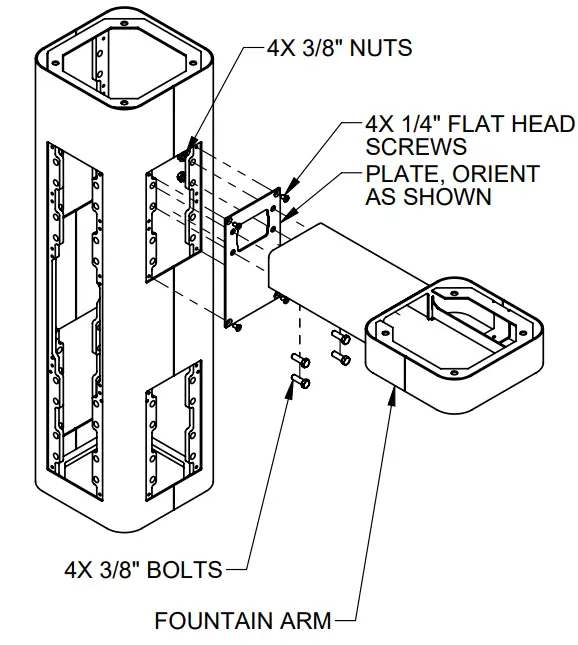 4X 3/8" NUTS

4X 1/4" FLAT HEAD SCREWS

PLATE, ORIENT AS SHOWN

4X 3/8" BOLTS

FOUNTAIN ARM