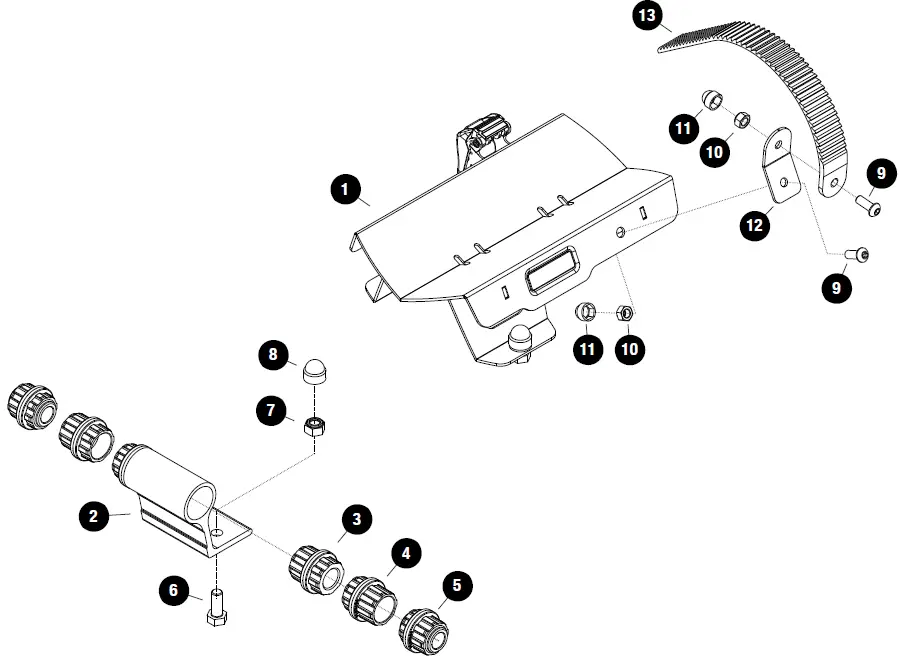 13
11
10
9
1
12
9
11
10
8
7
2
3
4
5
6