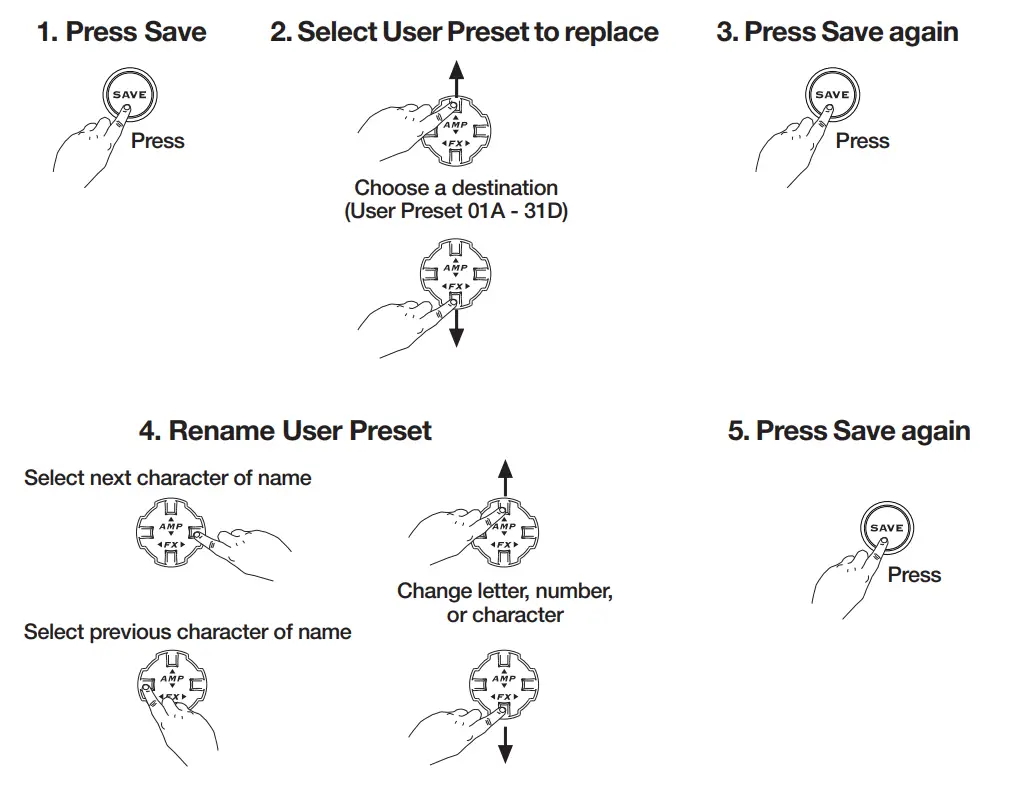 1. Press Save

SAVE

Press

2. Select User Preset to replace

AMP

FX

Choose a destination (User Preset 01A - 31D)

AMP

FX

3. Press Save again

SAVE

Press

4. Rename User Preset

Select next character of name

AMP

FX

Select previous character of name

AMP

FX

AMP

FX

Change letter, number, or character

AMP

FX

5. Press Save again

SAVE

Press