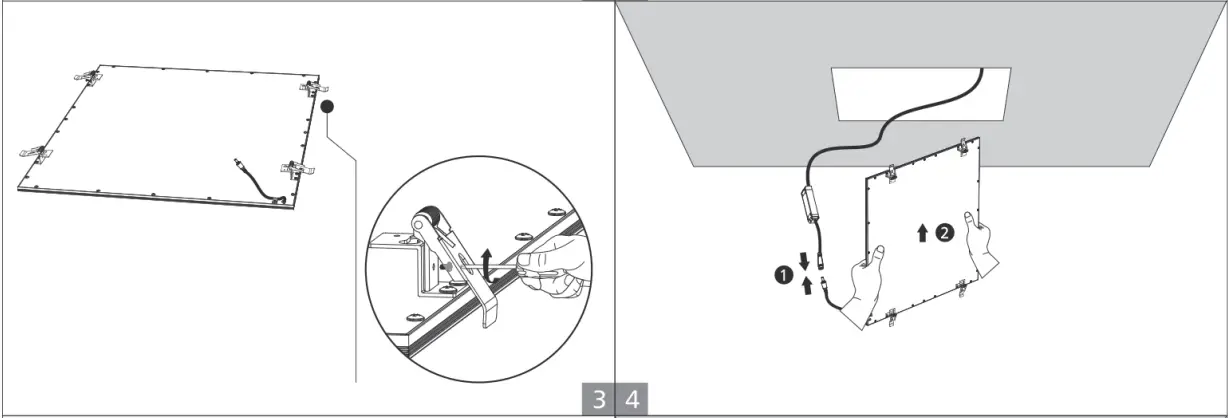 3 4

1

2