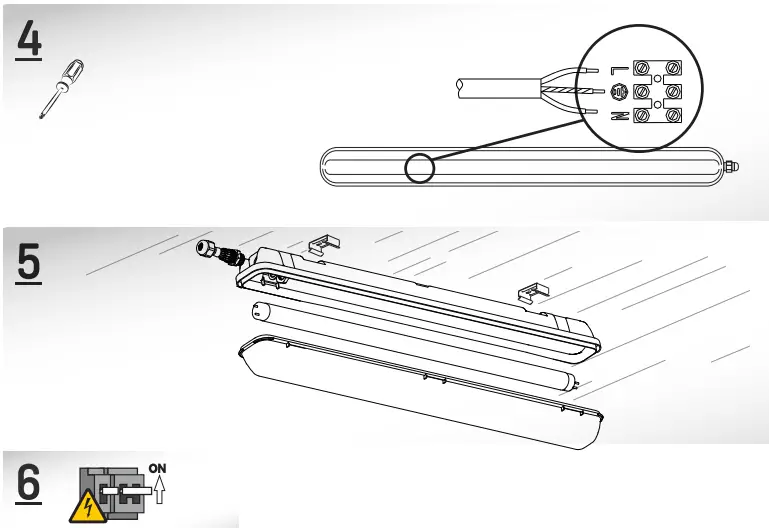 4

L

N

5

6

ON