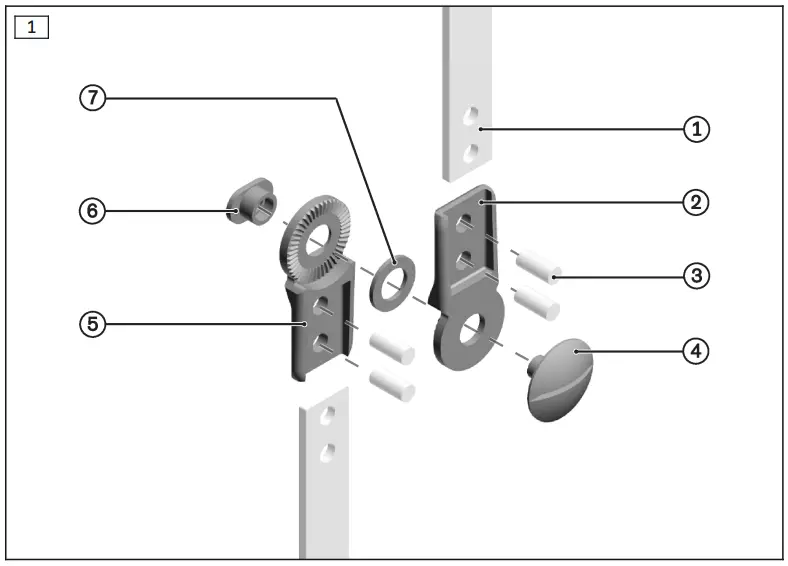 1

7

1

6

2

3

5

4