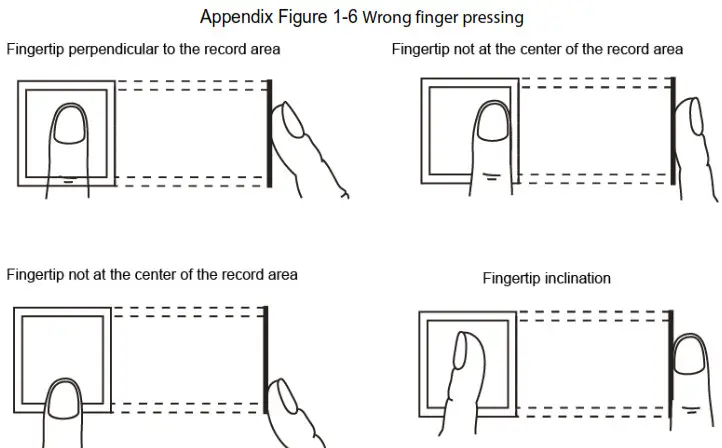 Appendix Figure 1-6 Wrong finger pressing

Fingertip perpendicular to the record area

Fingertip not at the center of the record area

Fingertip not at the center of the record area

Fingertip inclination