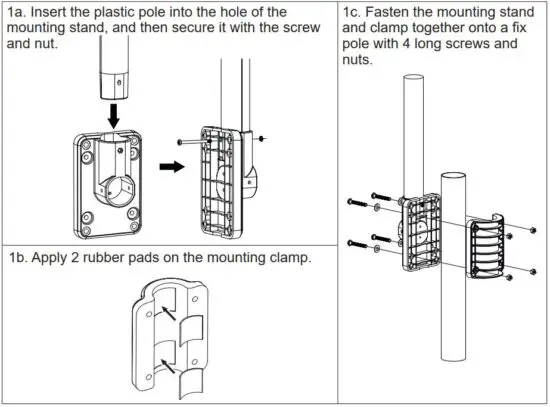 1a. Insert the plastic pole into the hole of the mounting stand, and then secure it with the screw and nut.

1b. Apply 2 rubber pads on the mounting clamp.

1c. Fasten the mounting stand and clamp together onto a fix pole with 4 long screws and nuts.