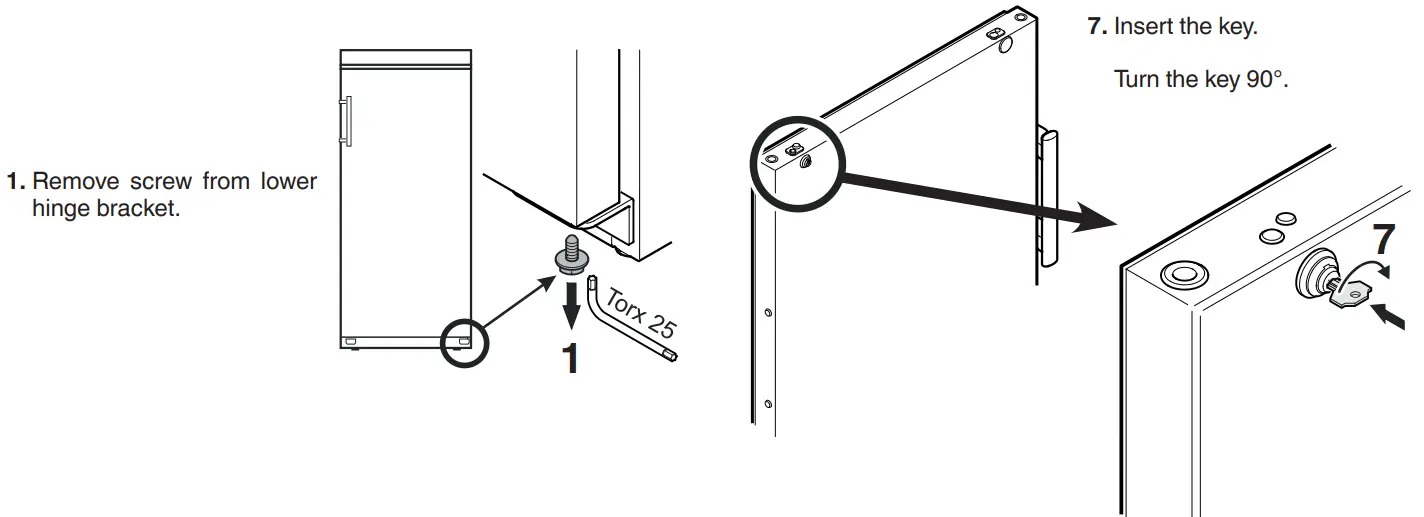 1. Remove screw from lower hinge bracket.

Torx 25

1

7. Insert the key.

Turn the key 90°.

7