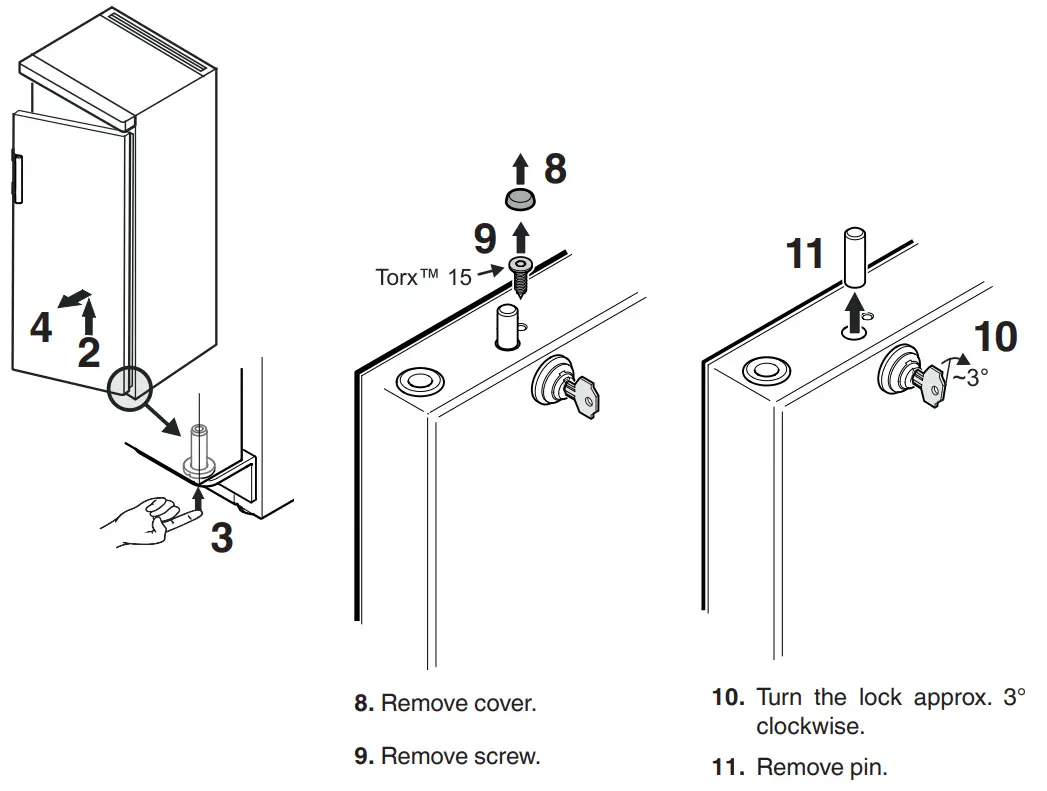 4
2
3

8
9
Torx™ 15

11
10
~3°

**8.** Remove cover.

**9.** Remove screw.

**10.** Turn the lock approx. 3° clockwise.

**11.** Remove pin.