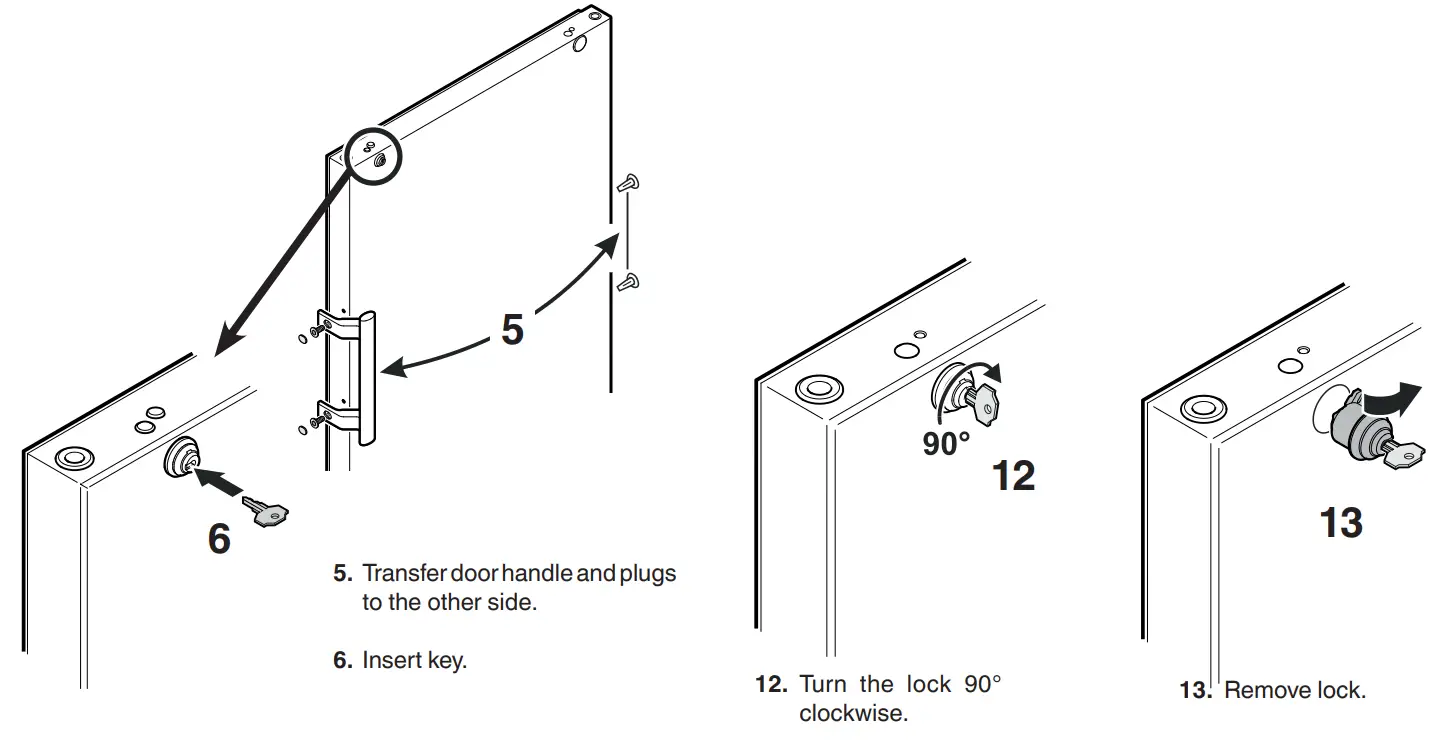 5

6

5. Transfer door handle and plugs to the other side.

6. Insert key.

90°

12

12. Turn the lock 90° clockwise.

13

13. Remove lock.