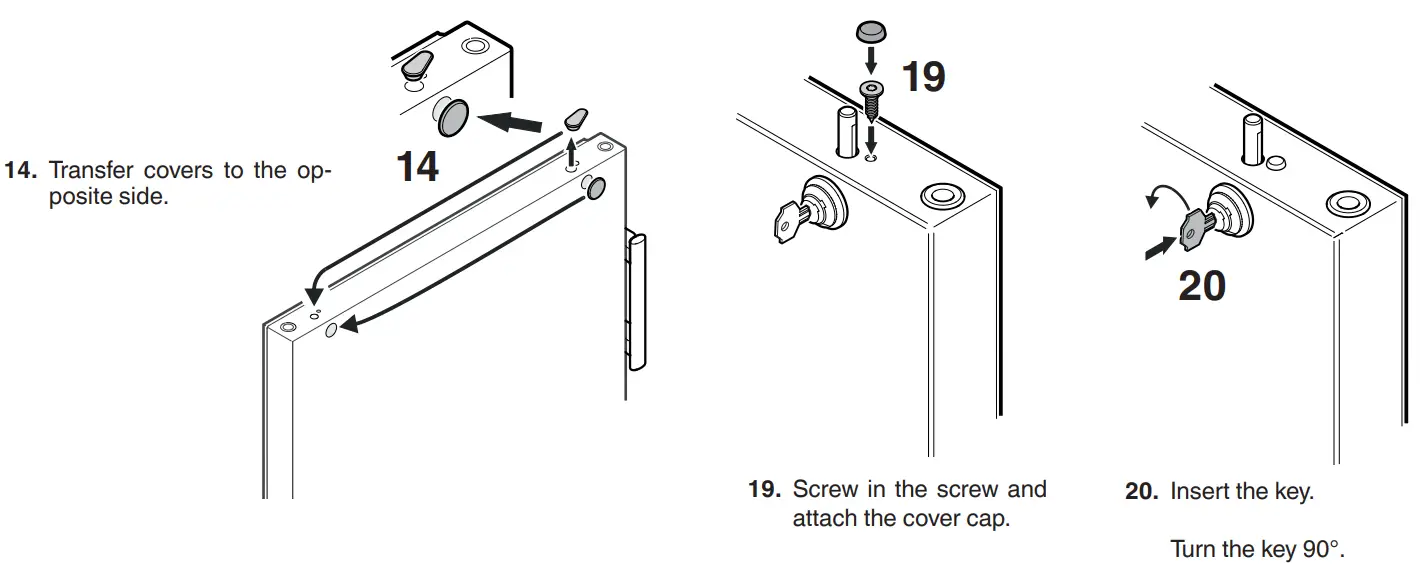 14. Transfer covers to the opposite side.

14

19

20

19. Screw in the screw and attach the cover cap.

20. Insert the key.

Turn the key 90°.