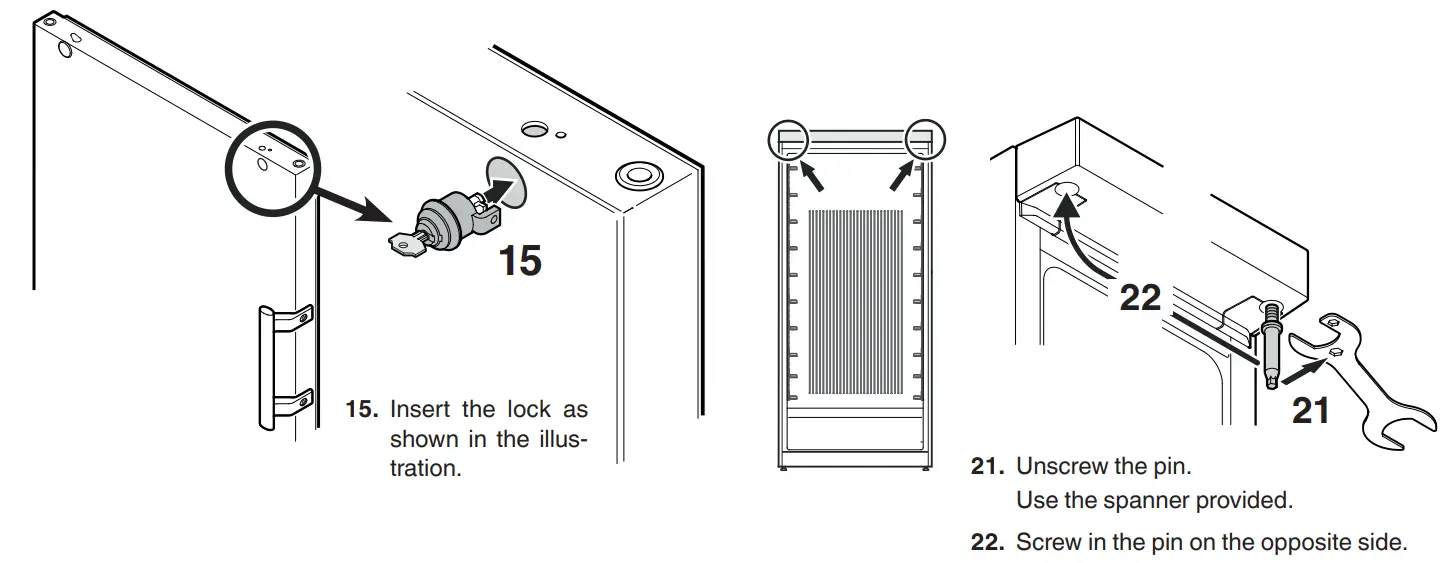 15

15. Insert the lock as shown in the illustration.

22

21

21. Unscrew the pin.
Use the spanner provided.

22. Screw in the pin on the opposite side.