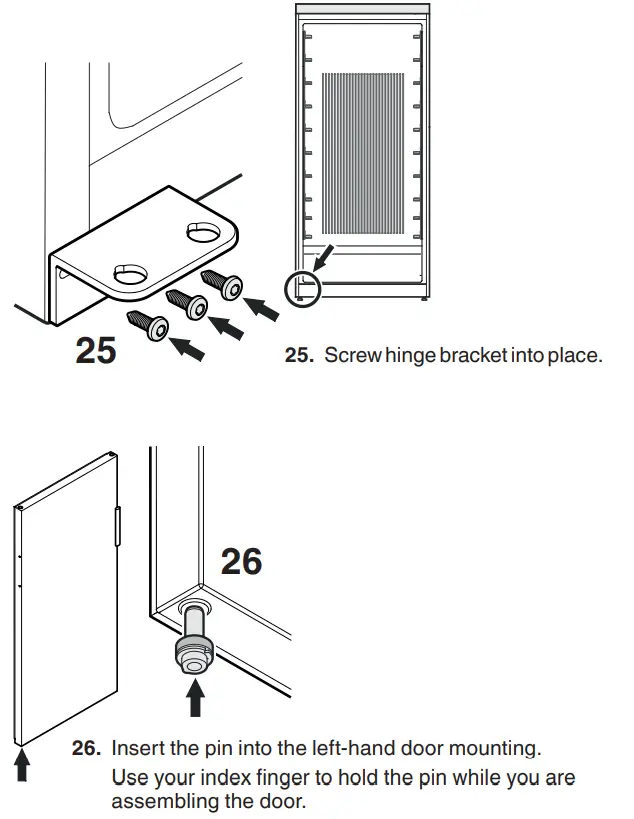 25

25. Screw hinge bracket into place.

26

26. Insert the pin into the left-hand door mounting. Use your index finger to hold the pin while you are assembling the door.